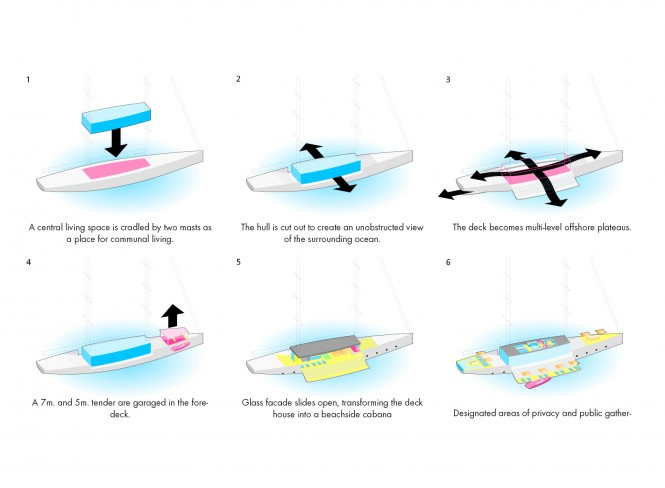 1

A central living space is cradled by two masts as a place for communal living.

2

The hull is cut out to create an unobstructed view of the surrounding ocean.

3

The deck becomes multi-level offshore plateaus.

4

A 7m. and 5m. tender are garaged in the foredeck.

5

Glass facade slides open, transforming the deck house into a beachside cabana

6

Designated areas of privacy and public gather-