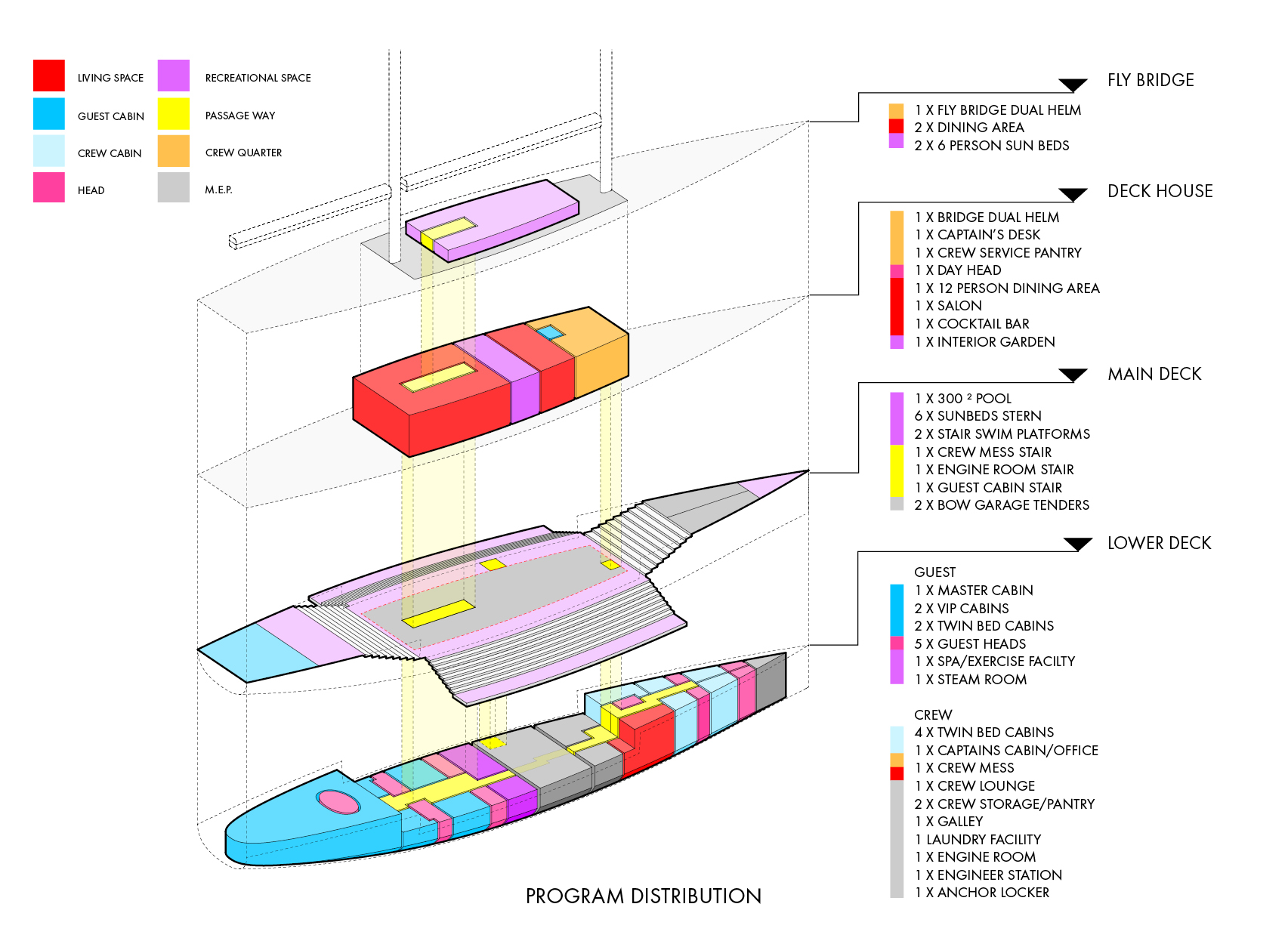 LIVING SPACE
GUEST CABIN
CREW CABIN
HEAD
RECREATIONAL SPACE
PASSAGE WAY
CREW QUARTER
M.E.P.

FLY BRIDGE
1 X FLY BRIDGE DUAL HELM
2 X DINING AREA
2 X 6 PERSON SUN BEDS

DECK HOUSE
1 X BRIDGE DUAL HELM
1 X CAPTAIN'S DESK
1 X CREW SERVICE PANTRY
1 X DAY HEAD
1 X 12 PERSON DINING AREA
1 X SALON
1 X COCKTAIL BAR
1 X INTERIOR GARDEN

MAIN DECK
1 X 300 ² POOL
6 X SUNBEDS STERN
2 X STAIR SWIM PLATFORMS
1 X CREW MESS STAIR
1 X ENGINE ROOM STAIR
1 X GUEST CABIN STAIR
2 X BOW GARAGE TENDERS

LOWER DECK
GUEST
1 X MASTER CABIN
2 X VIP CABINS
2 X TWIN BED CABINS
5 X GUEST HEADS
1 X SPA/EXERCISE FACILTY
1 X STEAM ROOM

CREW
4 X TWIN BED CABINS
1 X CAPTAINS CABIN/OFFICE
1 X CREW MESS
1 X CREW LOUNGE
2 X CREW STORAGE/PANTRY
1 X GALLEY
1 LAUNDRY FACILITY
1 X ENGINE ROOM
1 X ENGINEER STATION
1 X ANCHOR LOCKER

PROGRAM DISTRIBUTION