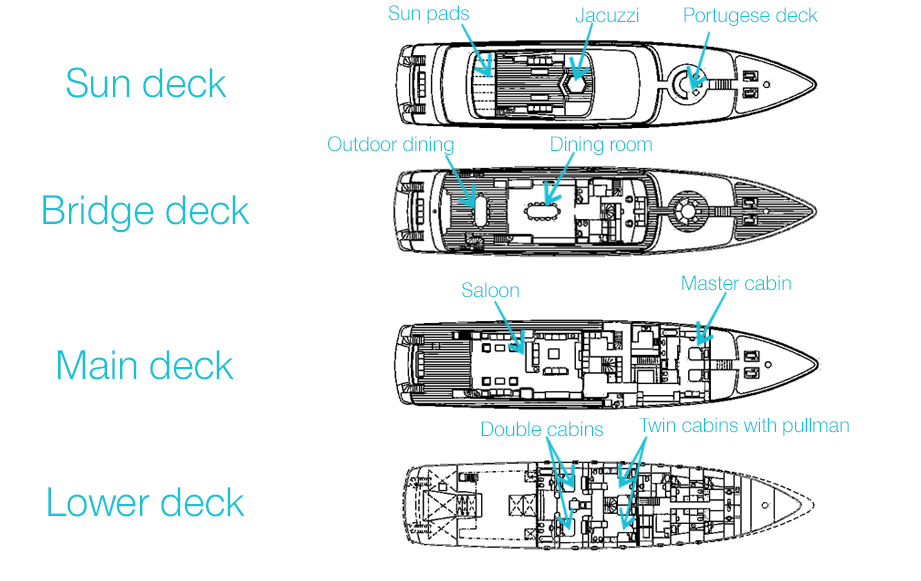 Sun deck

Sun pads

Jacuzzi

Portugese deck

Bridge deck

Outdoor dining

Dining room

Main deck

Saloon

Master cabin

Lower deck

Double cabins

Twin cabins with pullman